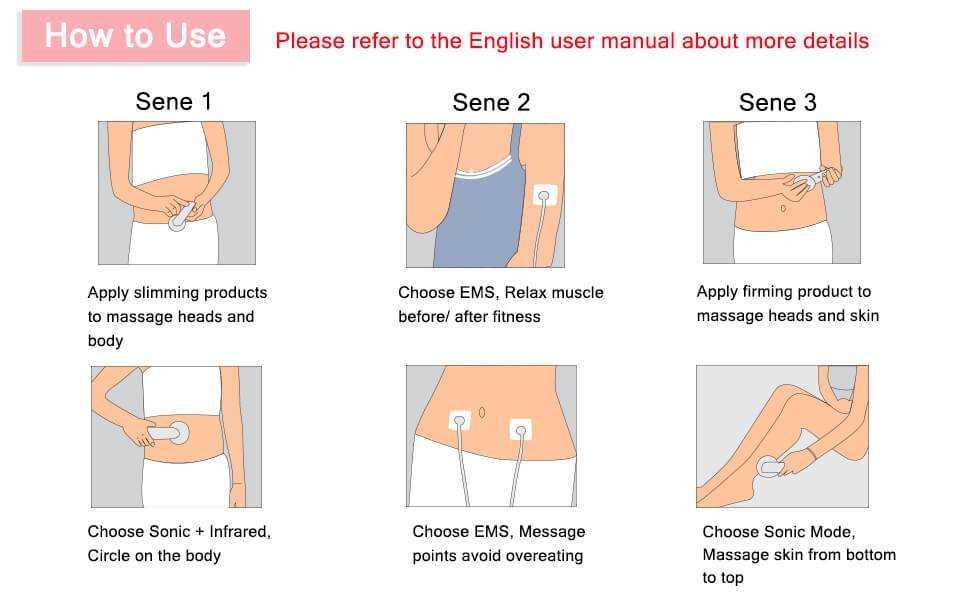 How to Use

Please refer to the English user manual about more details

Sene 1

Apply slimming products to massage heads and body

Choose Sonic + Infrared, Circle on the body

Sene 2

Choose EMS, Relax muscle before/ after fitness

Choose EMS, Message points avoid overeating

Sene 3

Apply firming product to massage heads and skin

Choose Sonic Mode, Massage skin from bottom to top